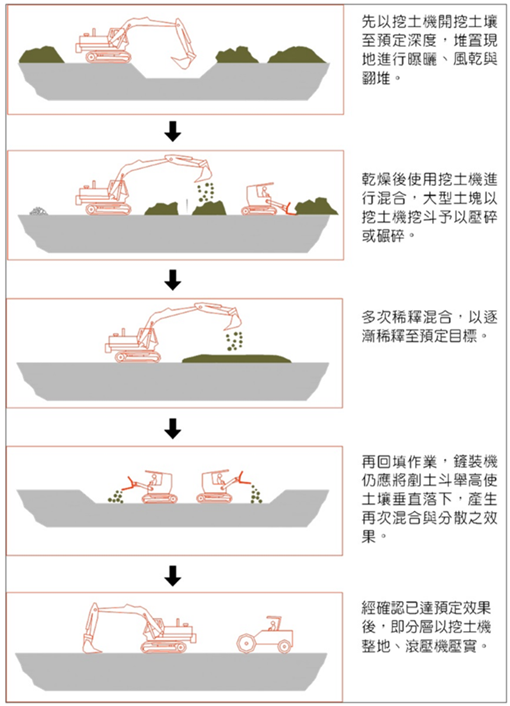 先以挖土機開挖土壤至預定深度，堆置現地進行曝曬、風乾與翻堆。

乾燥後使用挖土機進行混合，大型土塊以挖土機挖斗予以壓碎或碾碎。

多次稀釋混合，以逐漸稀釋至預定目標。

再回填作業，鏟裝機仍應將剷土斗舉高使土壤垂直落下，產生再次混合與分散之效果。

經確認已達預定效果後，即分層以挖土機整地、滾壓機壓實。